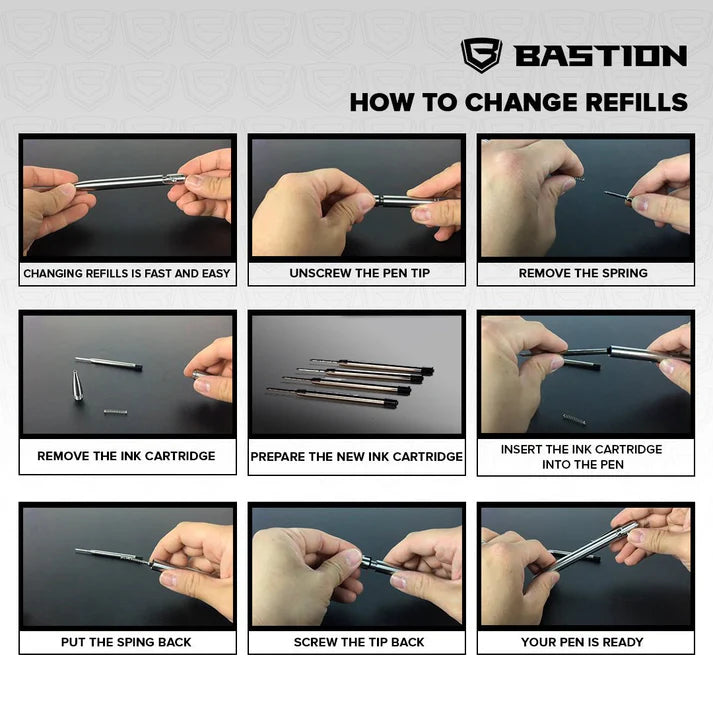 BASTION

HOW TO CHANGE REFILLS

CHANGING REFILLS IS FAST AND EASY

UNSCREW THE PEN TIP

REMOVE THE SPRING

REMOVE THE INK CARTRIDGE

PREPARE THE NEW INK CARTRIDGE

INSERT THE INK CARTRIDGE INTO THE PEN

PUT THE SPING BACK

SCREW THE TIP BACK

YOUR PEN IS READY